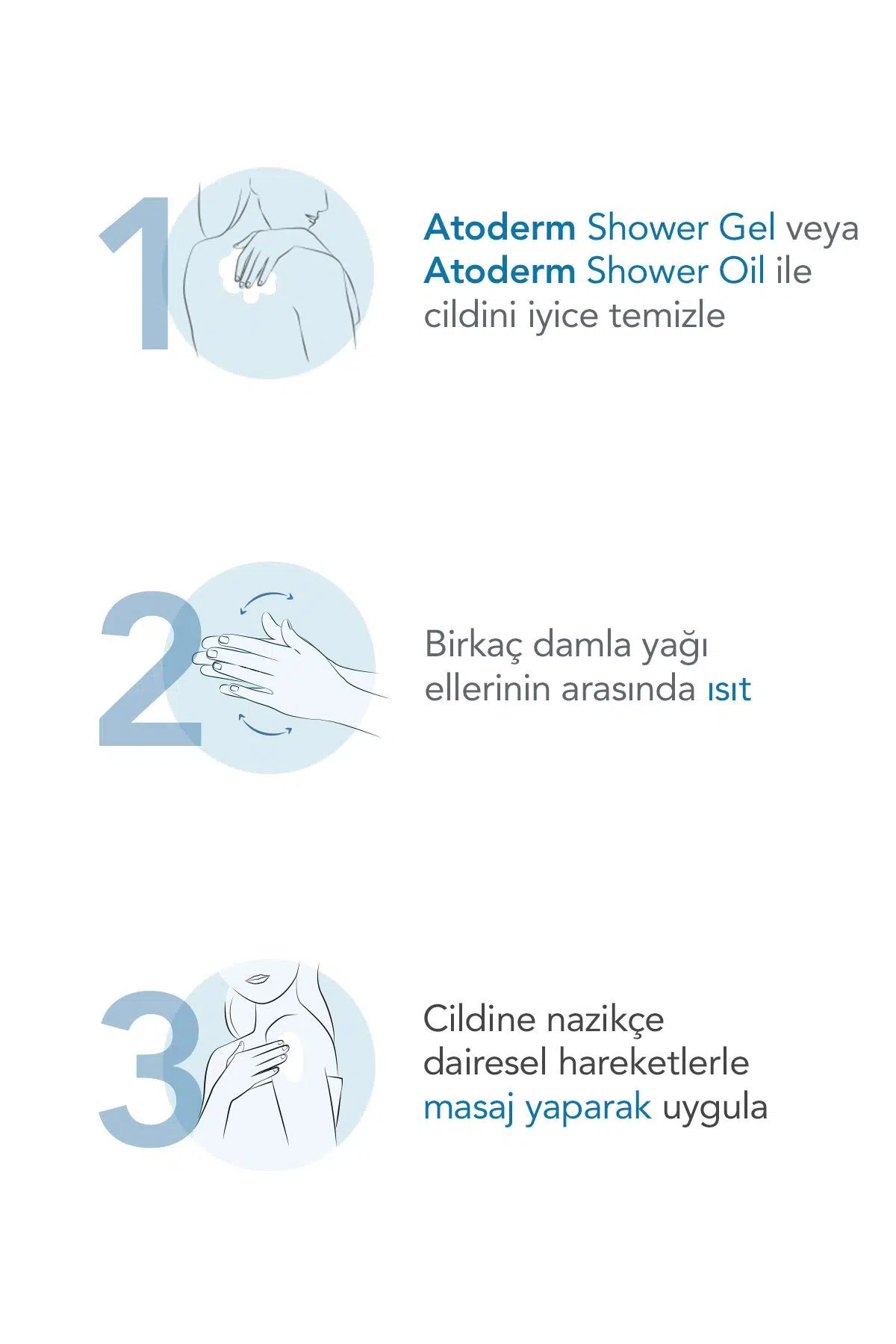 1

Atoderm Shower Gel veya Atoderm Shower Oil ile cildini iyice temizle

2

Birkaç damla yağı ellerinin arasında ısıt

3

Cildine nazikçe dairesel hareketlerle masaj yaparak uygula