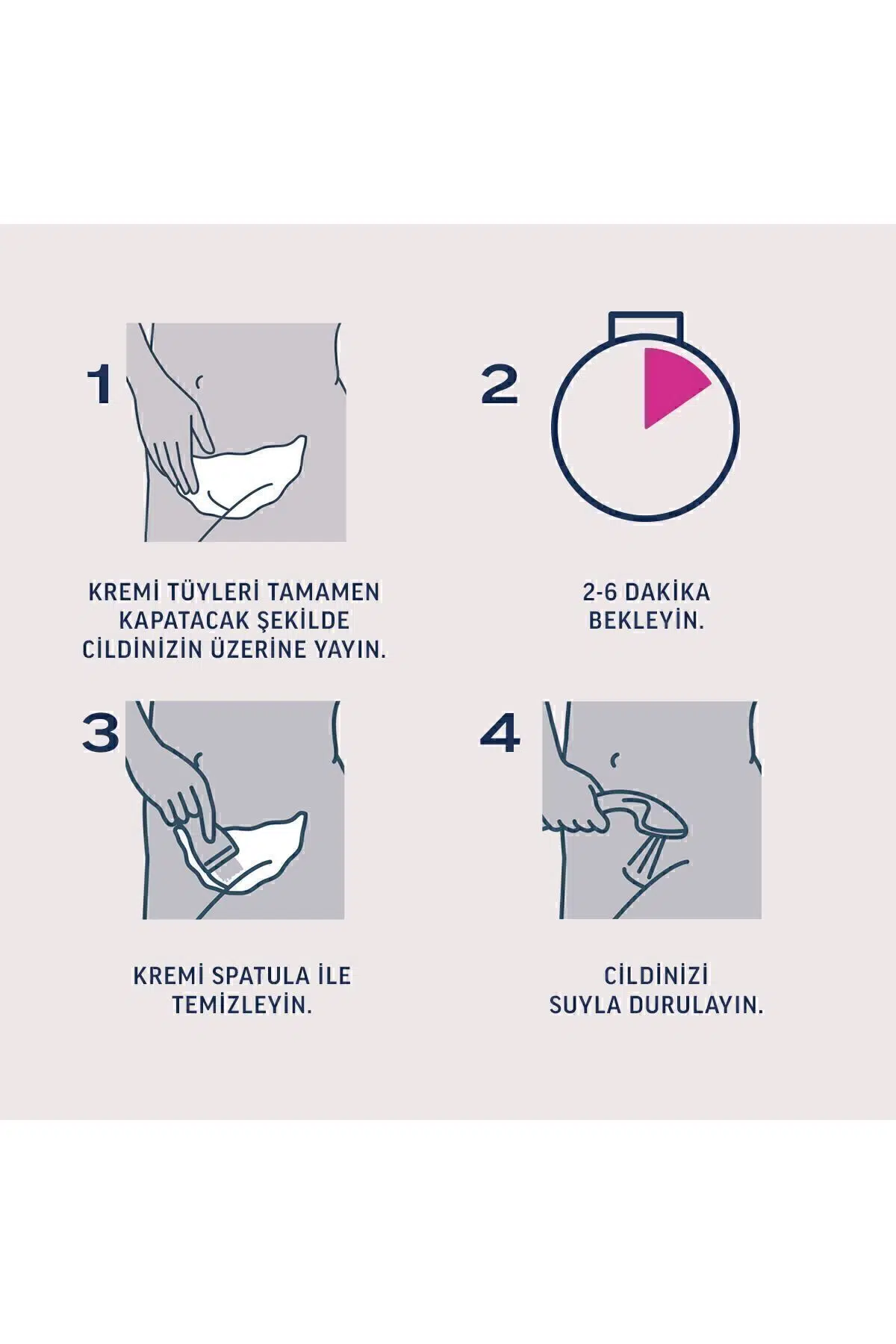 1

KREMİ TÜYLERİ TAMAMEN KAPATACAK ŞEKİLDE CİLDİNİZİN ÜZERİNE YAYIN.

2

2-6 DAKİKA BEKLEYİN.

3

KREMİ SPATULA İLE TEMİZLEYİN.

4

CİLDİNİZİ SUYLA DURULAYIN.