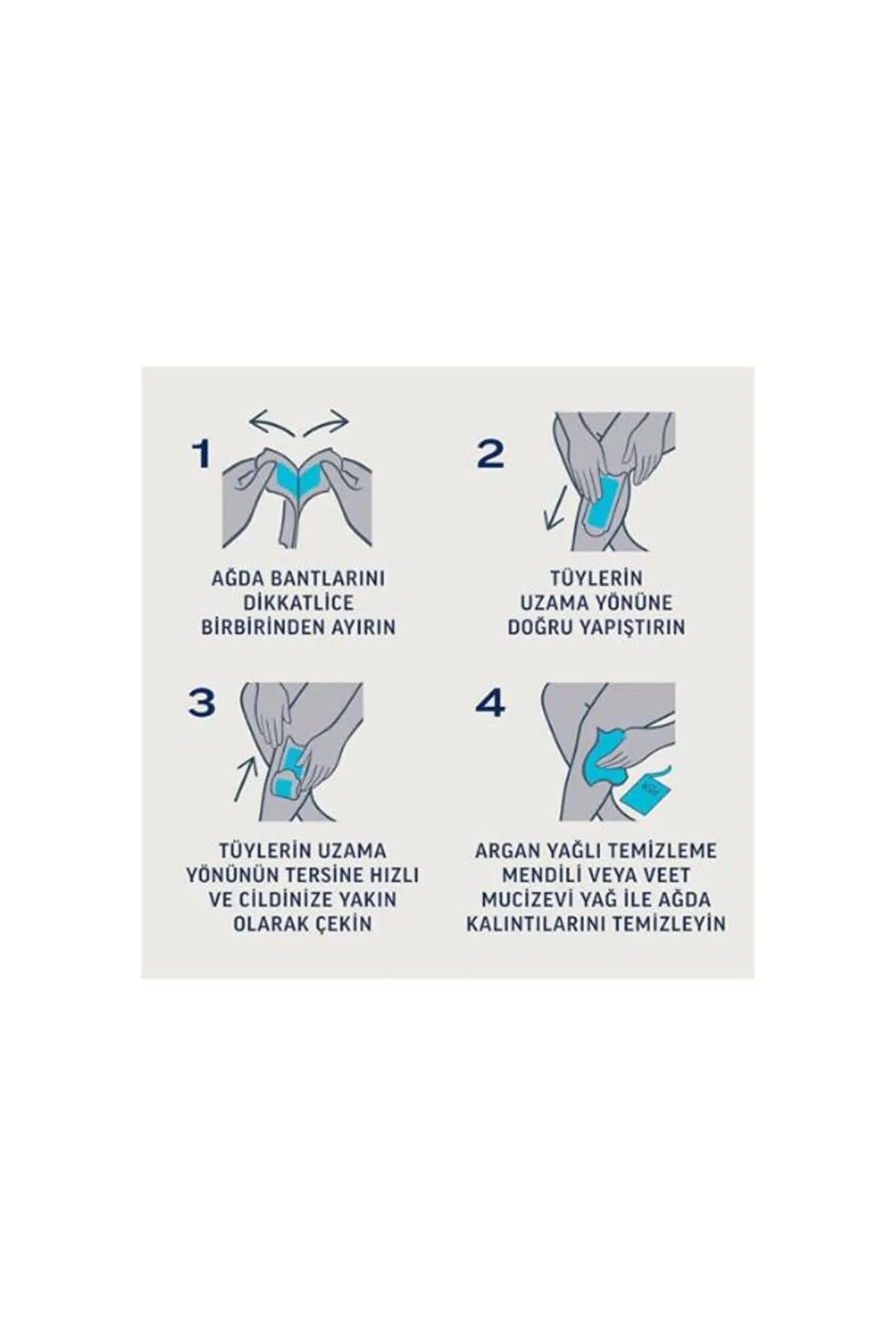 1

AĞDA BANTLARINI DİKKATLİCE BİRBİRİNDEN AYIRIN

2

TÜYLERİN UZAMA YÖNÜNE DOĞRU YAPIŞTIRIN

3

TÜYLERİN UZAMA YÖNÜNÜN TERSİNE HIZLI VE CİLDİNİZE YAKIN OLARAK ÇEKİN

4

ARGAN YAĞLI TEMİZLEME MENDİLİ VEYA VEET MUCİZEVİ YAĞ İLE AĞDA KALINTILARINI TEMİZLEYİN